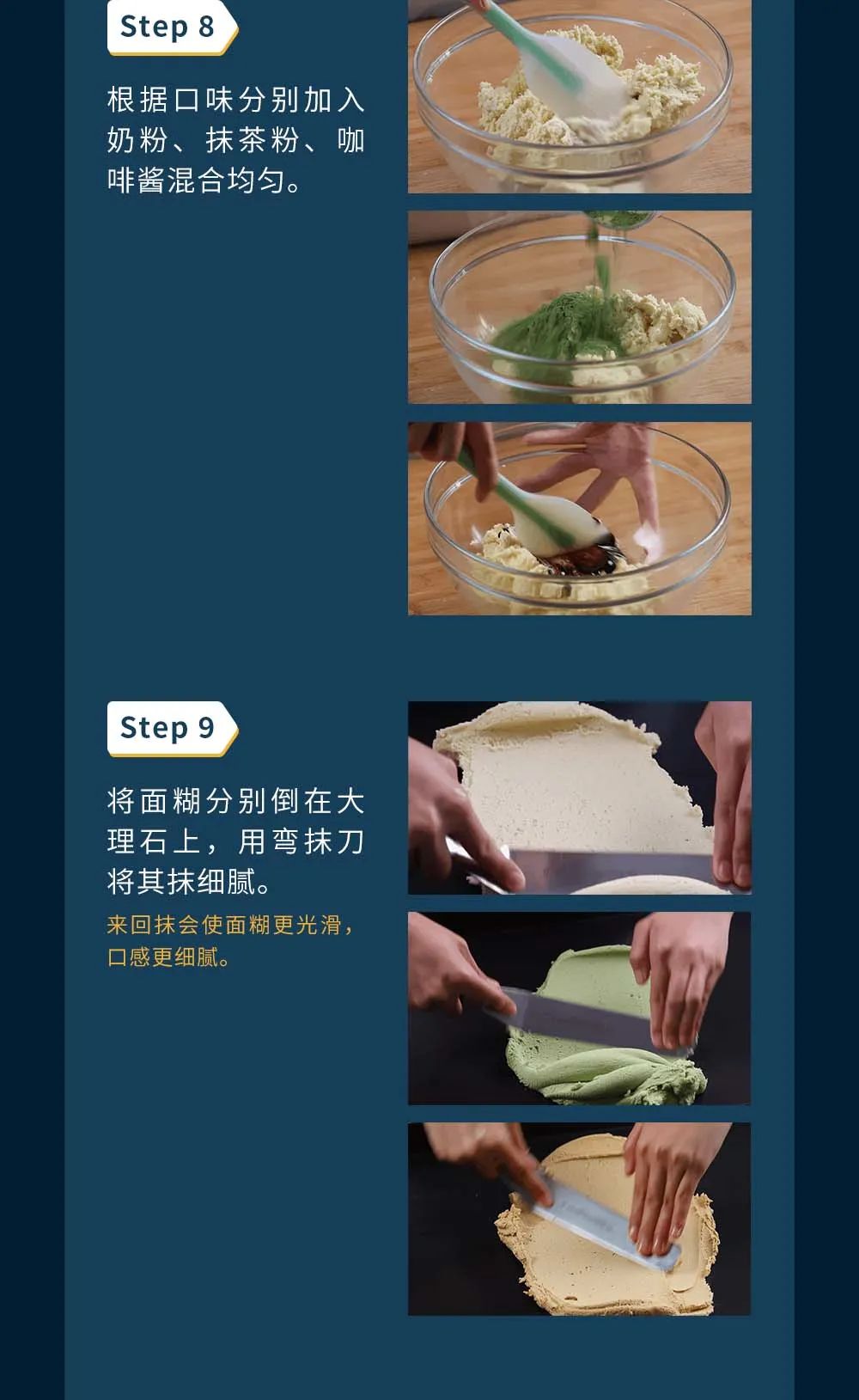 Step 8

根据口味分别加入奶粉、抹茶粉、咖啡酱混合均匀。

Step 9

将面糊分别倒在大理石上，用弯抹刀将其抹细腻。

来回抹会使面糊更光滑，口感更细腻。