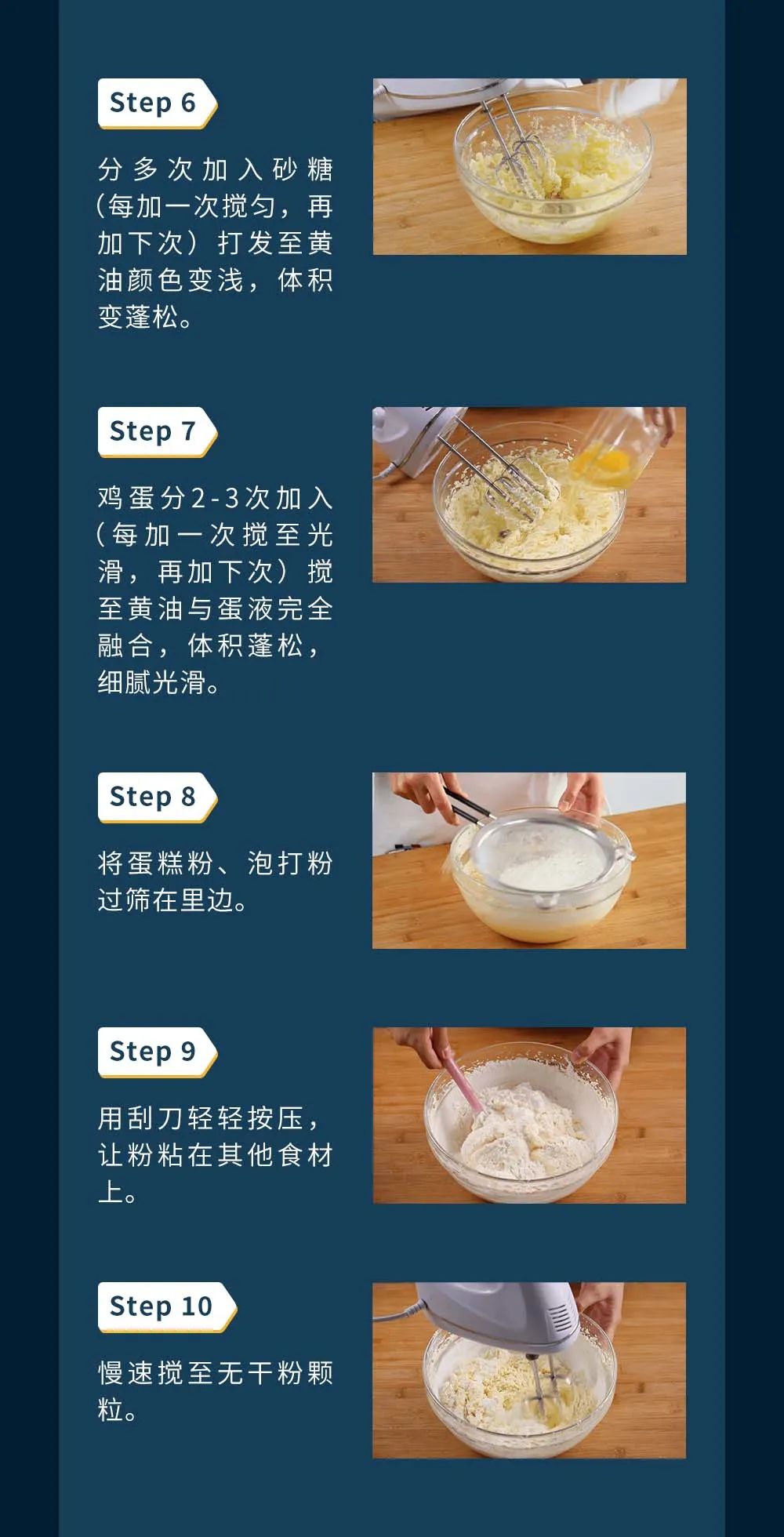 Step 6

分多次加入砂糖（每加一次搅匀，再加下次）打发至黄油颜色变浅，体积变蓬松。

Step 7

鸡蛋分2-3次加入（每加一次搅至光滑，再加下次）搅至黄油与蛋液完全融合，体积蓬松，细腻光滑。

Step 8

将蛋糕粉、泡打粉过筛在里边。

Step 9

用刮刀轻轻按压，让粉粘在其他食材上。

Step 10

慢速搅至无干粉颗粒。