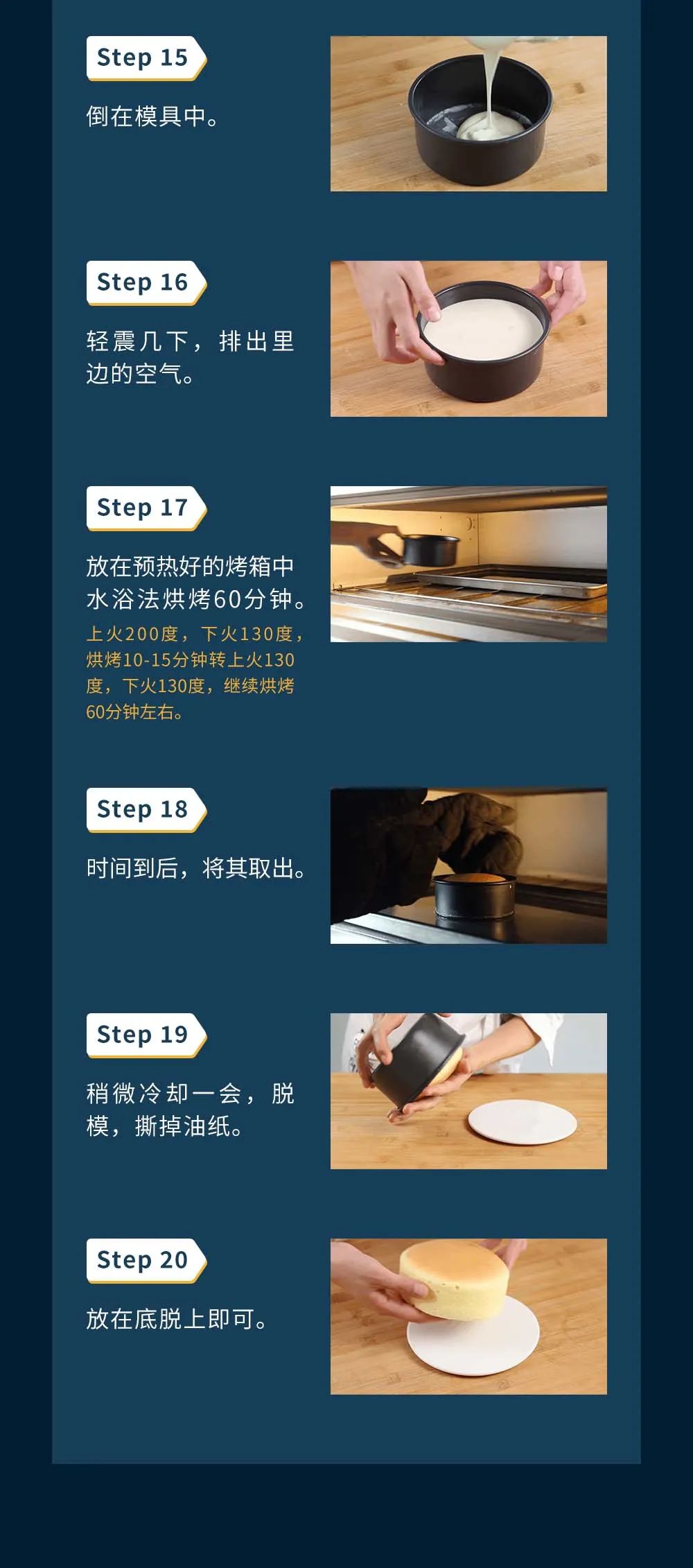 Step 15

倒在模具中。

Step 16

轻震几下，排出里边的空气。

Step 17

放在预热好的烤箱中水浴法烘烤60分钟。

上火200度，下火130度，烘烤10-15分钟转上火130度，下火130度，继续烘烤60分钟左右。

Step 18

时间到后，将其取出。

Step 19

稍微冷却一会，脱模，撕掉油纸。

Step 20

放在底脱上即可。