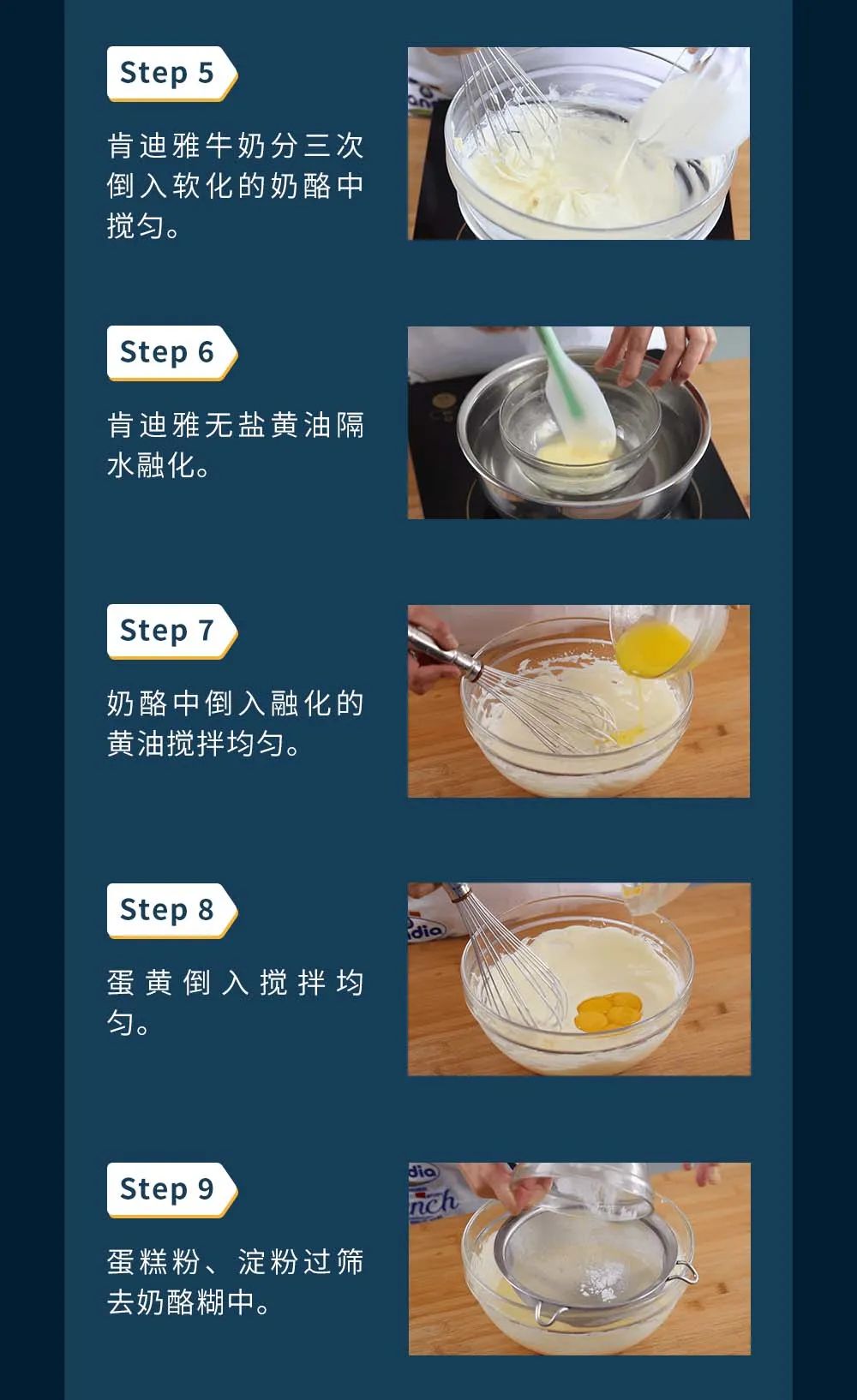 Step 5

肯迪雅牛奶分三次倒入软化的奶酪中搅匀。

Step 6

肯迪雅无盐黄油隔水融化。

Step 7

奶酪中倒入融化的黄油搅拌均匀。

Step 8

蛋黄倒入搅拌均匀。

Step 9

蛋糕粉、淀粉过筛去奶酪糊中。