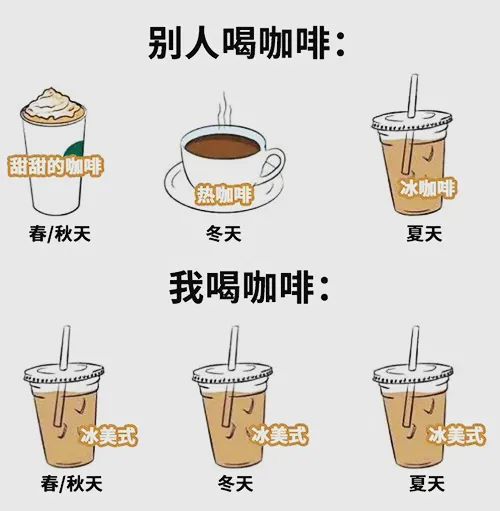 别人喝咖啡：

甜甜的咖啡
春/秋天

热咖啡
冬天

冰咖啡
夏天

我喝咖啡：

冰美式
春/秋天

冰美式
冬天

冰美式
夏天