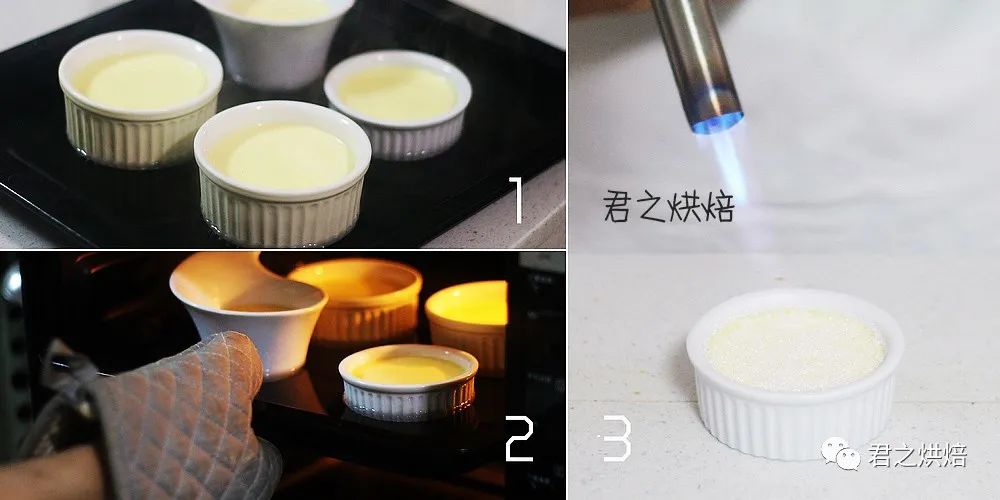 1

君之烘焙

2

3

君之烘焙