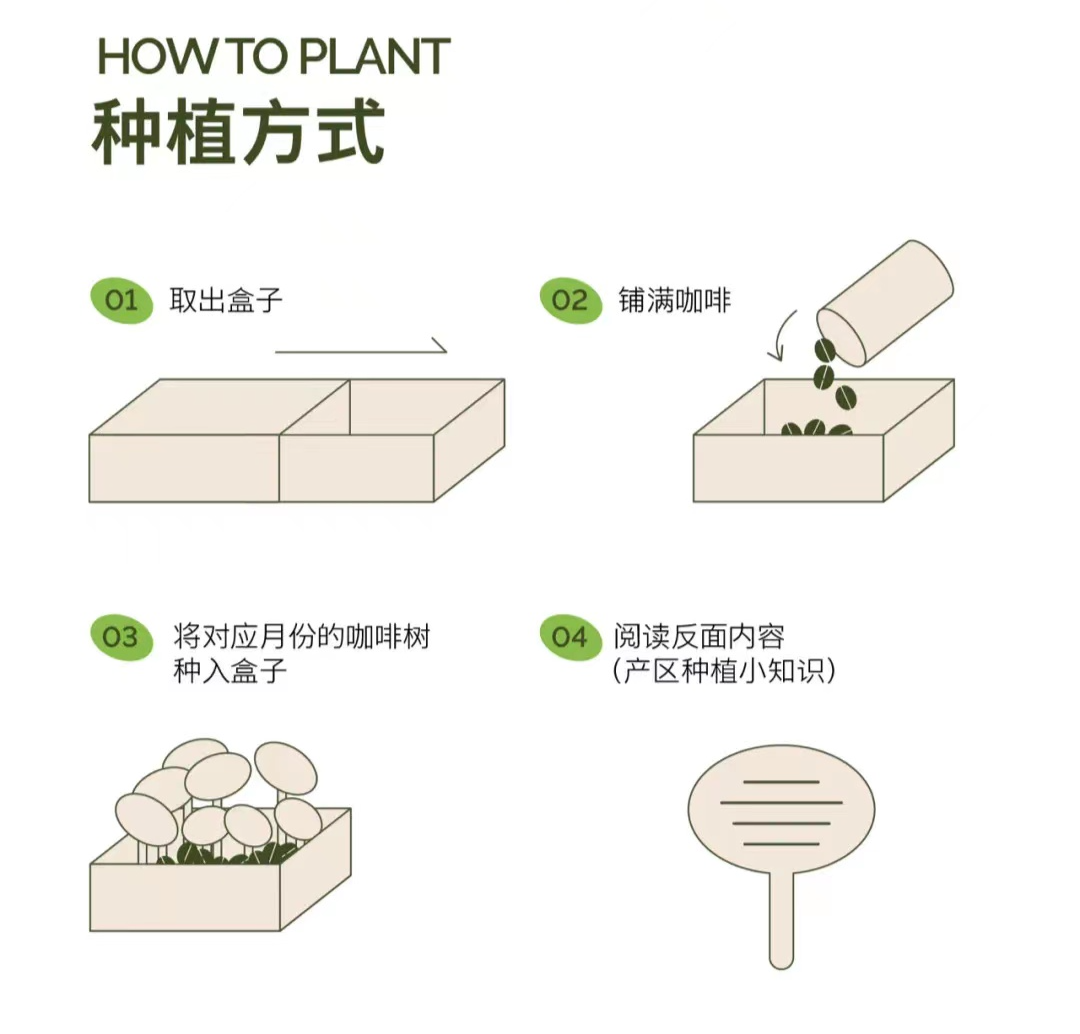 HOW TO PLANT
种植方式

01 取出盒子

02 铺满咖啡

03 将对应月份的咖啡树种入盒子

04 阅读反面内容（产区种植小知识）