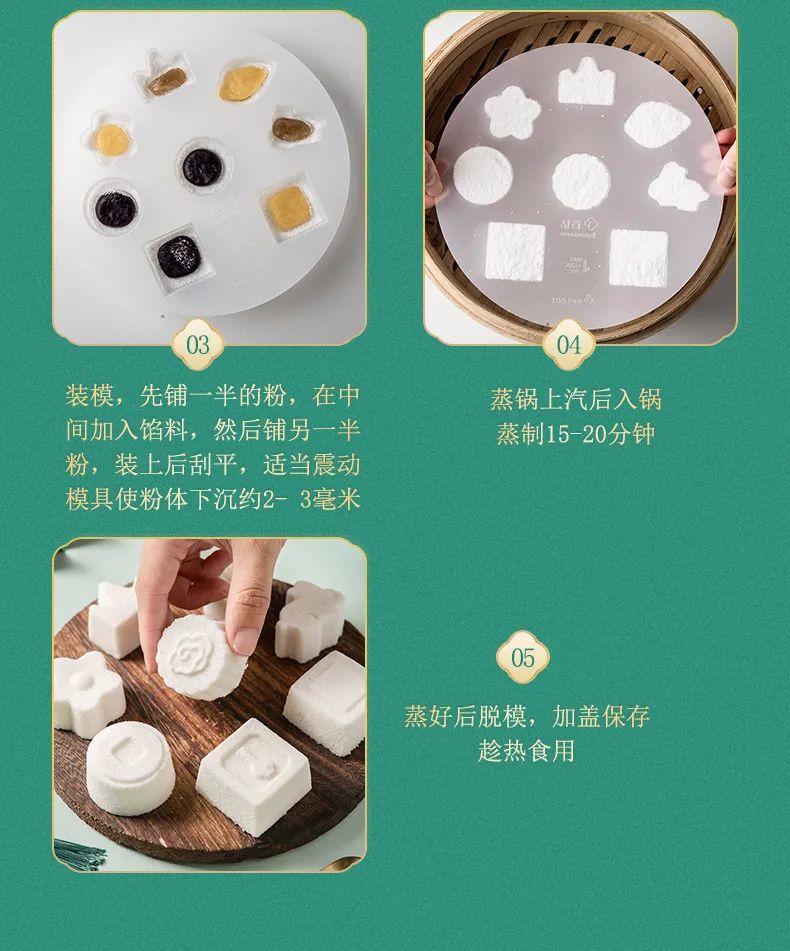 03

装模，先铺一半的粉，在中间加入馅料，然后铺另一半粉，装上后刮平，适当震动模具使粉体下沉约2- 3毫米

04

蒸锅上汽后入锅
蒸制15-20分钟

05

蒸好后脱模，加盖保存
趁热食用