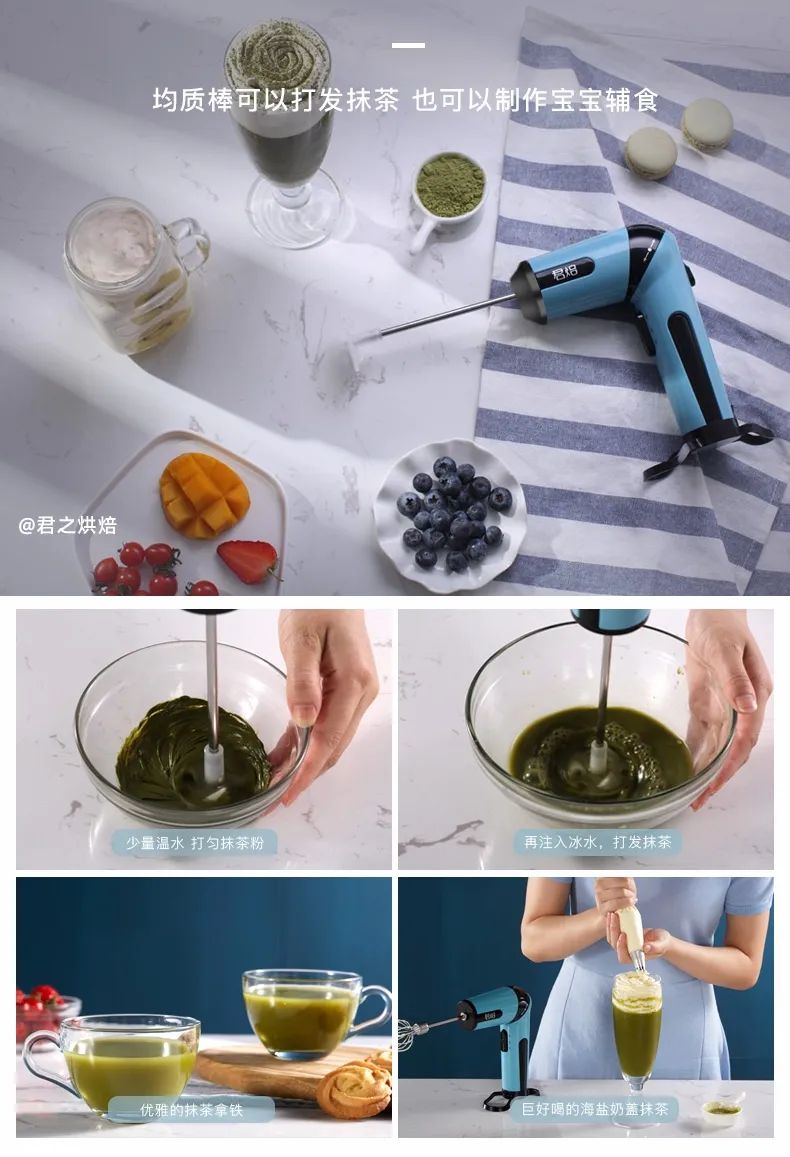 均质棒可以打发抹茶 也可以制作宝宝辅食

君焙

@君之烘焙

少量温水 打匀抹茶粉

再注入冰水，打发抹茶

优雅的抹茶拿铁

君焙

巨好喝的海盐奶盖抹茶