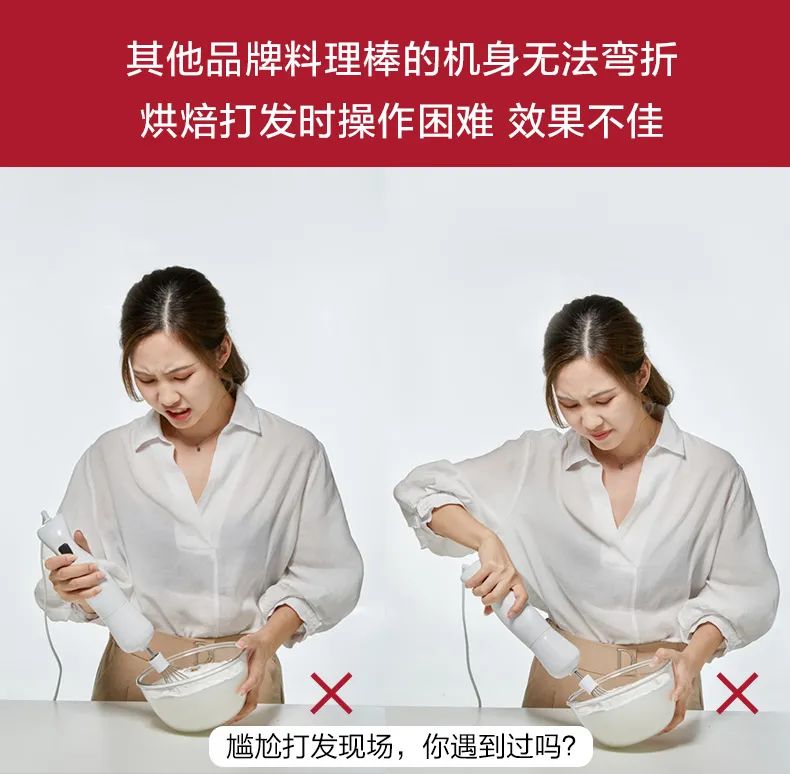 其他品牌料理棒的机身无法弯折
烘焙打发时操作困难 效果不佳

尴尬打发现场，你遇到过吗?