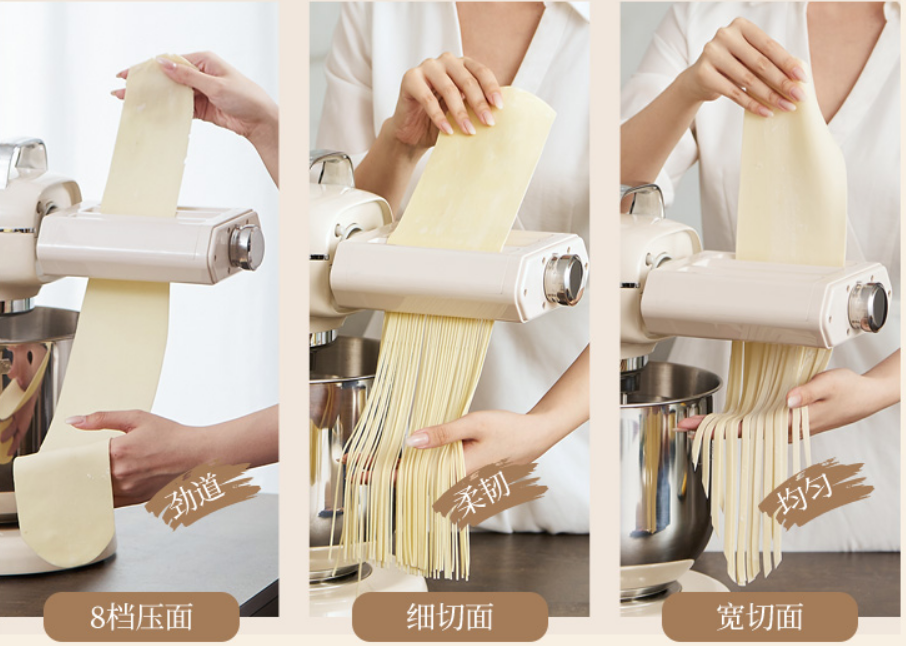 劲道

8档压面

柔韧

细切面

均匀

宽切面