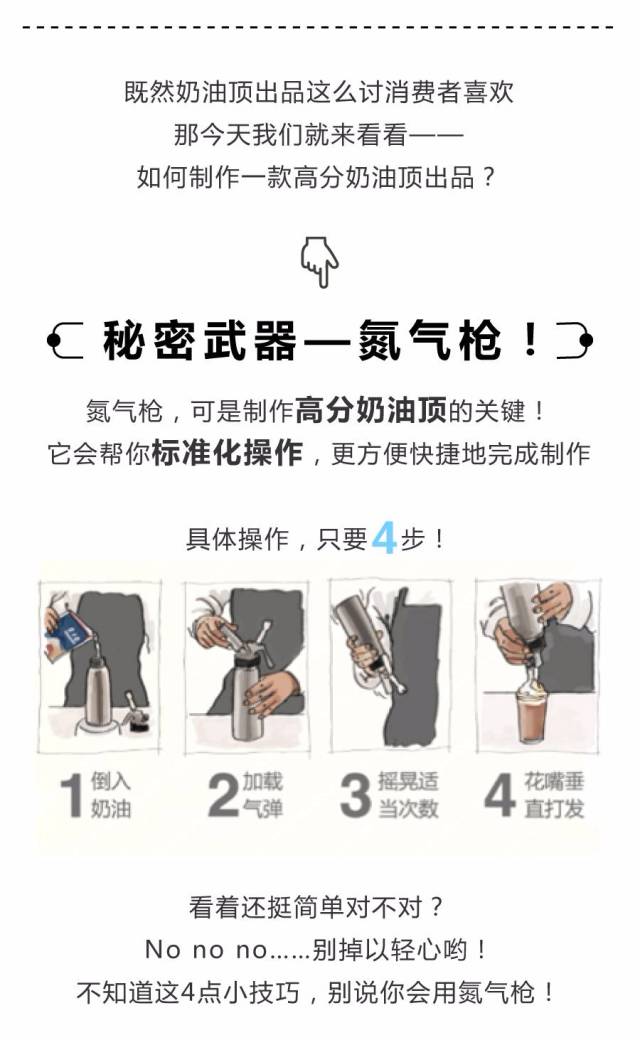 既然奶油顶出品这么讨消费者喜欢
那今天我们就来看看——
如何制作一款高分奶油顶出品？

秘密武器—氮气枪！

氮气枪，可是制作高分奶油顶的关键！
它会帮你标准化操作，更方便快捷地完成制作

具体操作，只要4步！

1 倒入奶油

2 加载气弹

3 摇晃适当次数

4 花嘴垂直打发

看着还挺简单对不对？
No no no……别掉以轻心哟！
不知道这4点小技巧，别说你会用氮气枪！