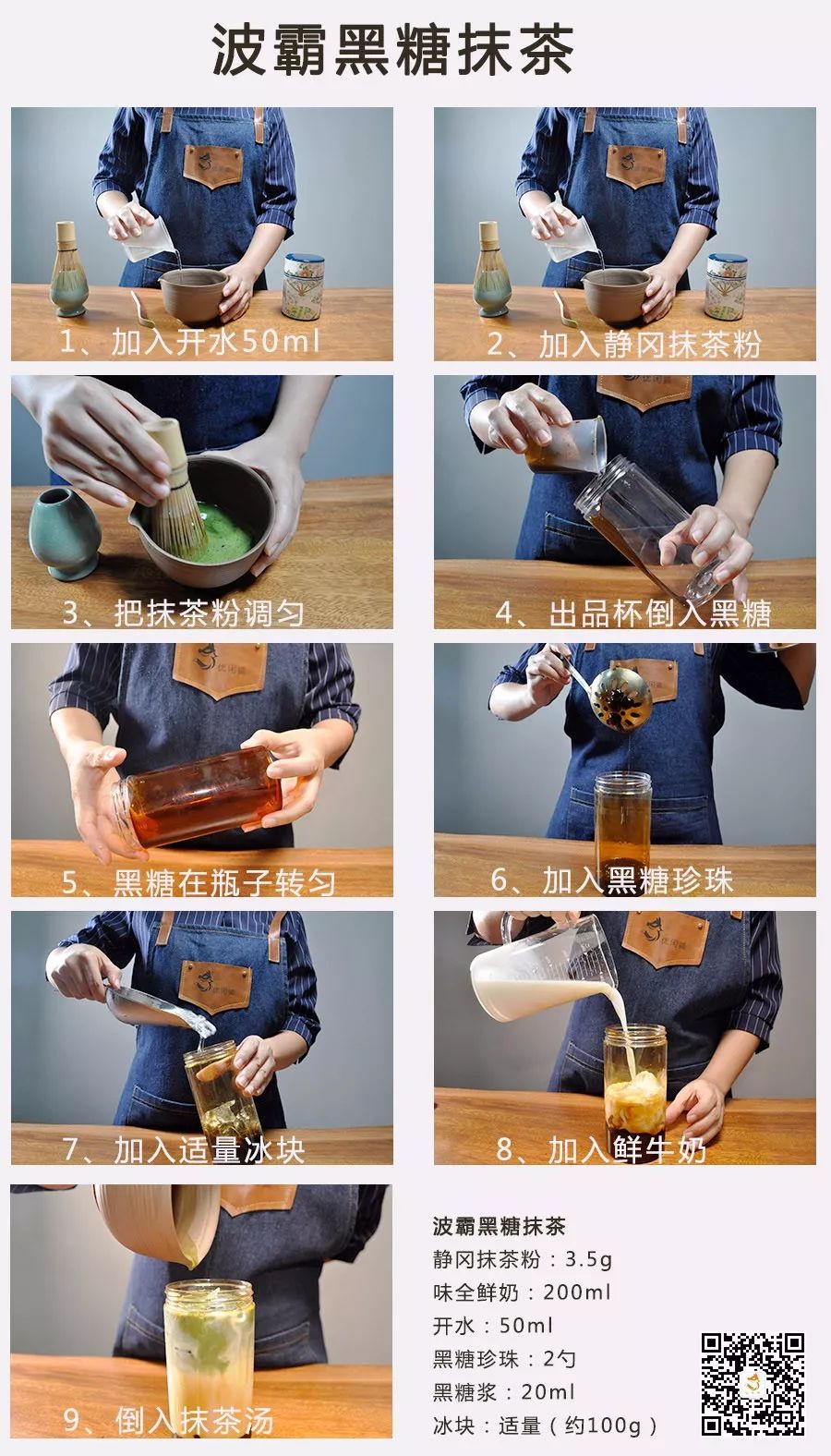 波霸黑糖抹茶

1、加入开水50ml

2、加入静冈抹茶粉

3、把抹茶粉调匀

4、出品杯倒入黑糖

5、黑糖在瓶子转匀

6、加入黑糖珍珠

7、加入适量冰块

8、加入鲜牛奶

9、倒入抹茶汤

波霸黑糖抹茶
静冈抹茶粉：3.5g
味全鲜奶：200ml
开水：50ml
黑糖珍珠：2勺
黑糖浆：20ml
冰块：适量（约100g）