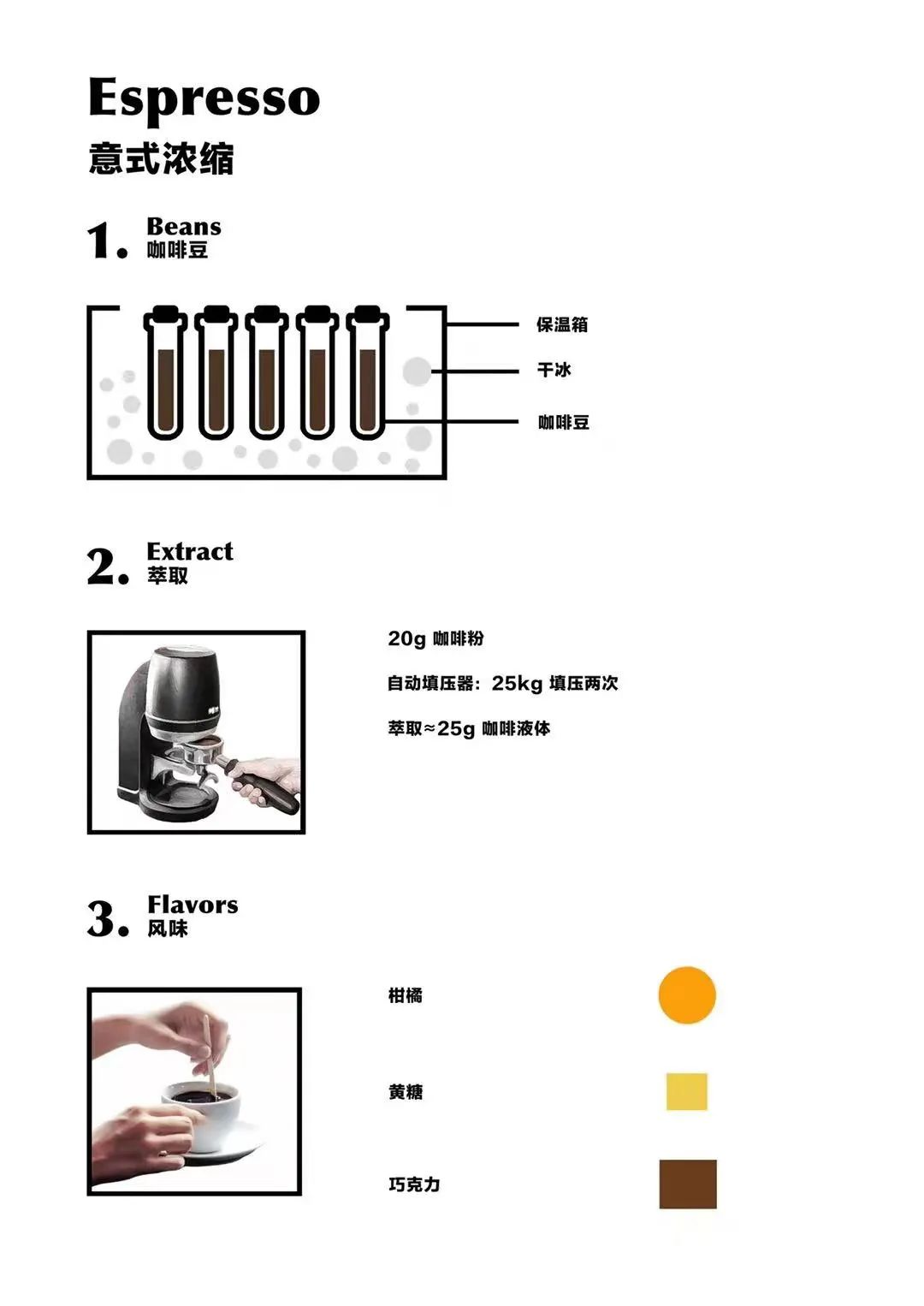 Espresso
意式浓缩

1. Beans
咖啡豆

保温箱
干冰
咖啡豆

2. Extract
萃取

20g 咖啡粉
自动填压器：25kg 填压两次
萃取≈25g 咖啡液体

3. Flavors
风味

柑橘
黄糖
巧克力